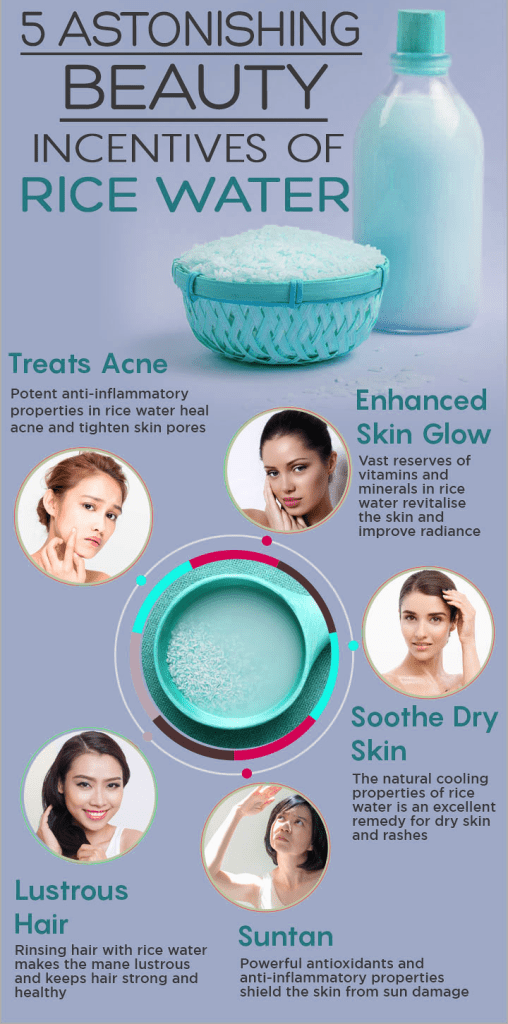 5 ASTONISHING BEAUTY INCENTIVES OF RICE WATER

Treats Acne

Potent anti-inflammatory properties in rice water heal acne and tighten skin pores

Enhanced Skin Glow

Vast reserves of vitamins and minerals in rice water revitalise the skin and improve radiance

Soothe Dry Skin

The natural cooling properties of rice water is an excellent remedy for dry skin and rashes

Lustrous Hair

Rinsing hair with rice water makes the mane lustrous and keeps hair strong and healthy

Suntan

Powerful antioxidants and anti-inflammatory properties shield the skin from sun damage